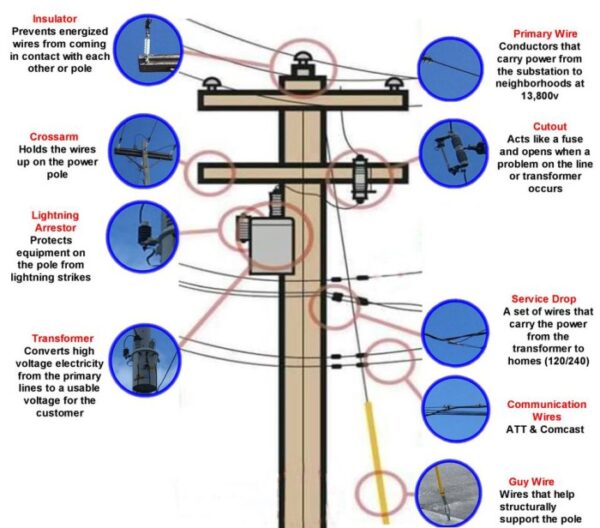 Insulator
Prevents energized wires from coming in contact with each other or pole

Crossarm
Holds the wires up on the power pole

Lightning Arrestor
Protects equipment on the pole from lightning strikes

Transformer
Converts high voltage electricity from the primary lines to a usable voltage for the customer

Primary Wire
Conductors that carry power from the substation to neighborhoods at 13,800v

Cutout
Acts like a fuse and opens when a problem on the line or transformer occurs

Service Drop
A set of wires that carry the power from the transformer to homes (120/240)

Communication Wires
ATT & Comcast

Guy Wire
Wires that help structurally support the pole