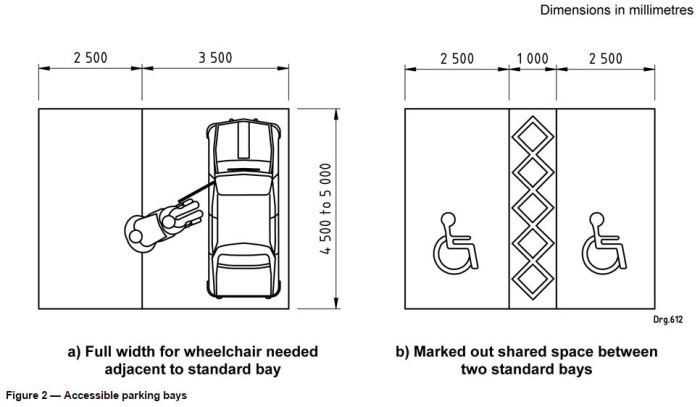 Dimensions in millimetres

2 500

3 500

4 500 to 5 000

2 500

1 000

2 500

Drg.612

a) Full width for wheelchair needed adjacent to standard bay

b) Marked out shared space between two standard bays

Figure 2 — Accessible parking bays